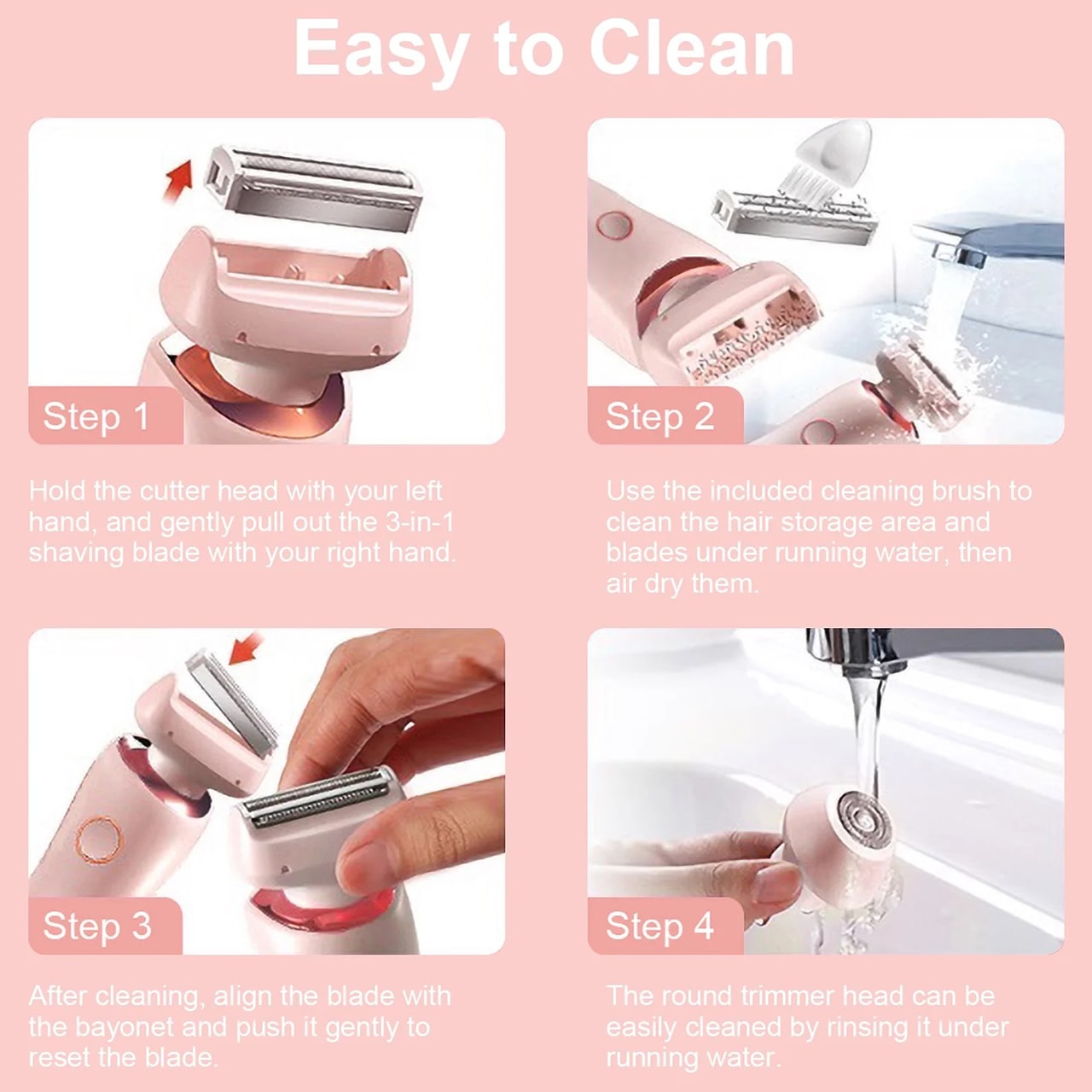 Easy to Clean

Step 1

Hold the cutter head with your left hand, and gently pull out the 3-in-1 shaving blade with your right hand.

Step 2

Use the included cleaning brush to clean the hair storage area and blades under running water, then air dry them.

Step 3

After cleaning, align the blade with the bayonet and push it gently to reset the blade.

Step 4

The round trimmer head can be easily cleaned by rinsing it under running water.