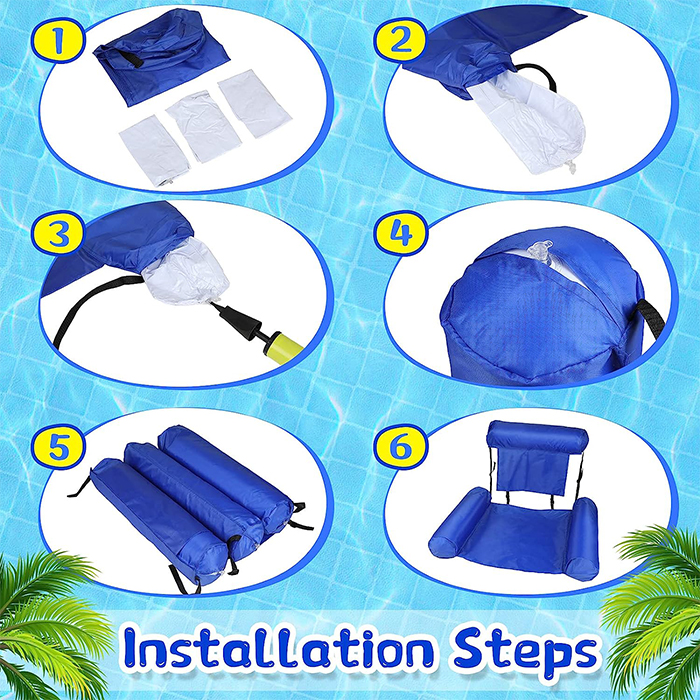 1
2
3
4
5
6
Installation Steps